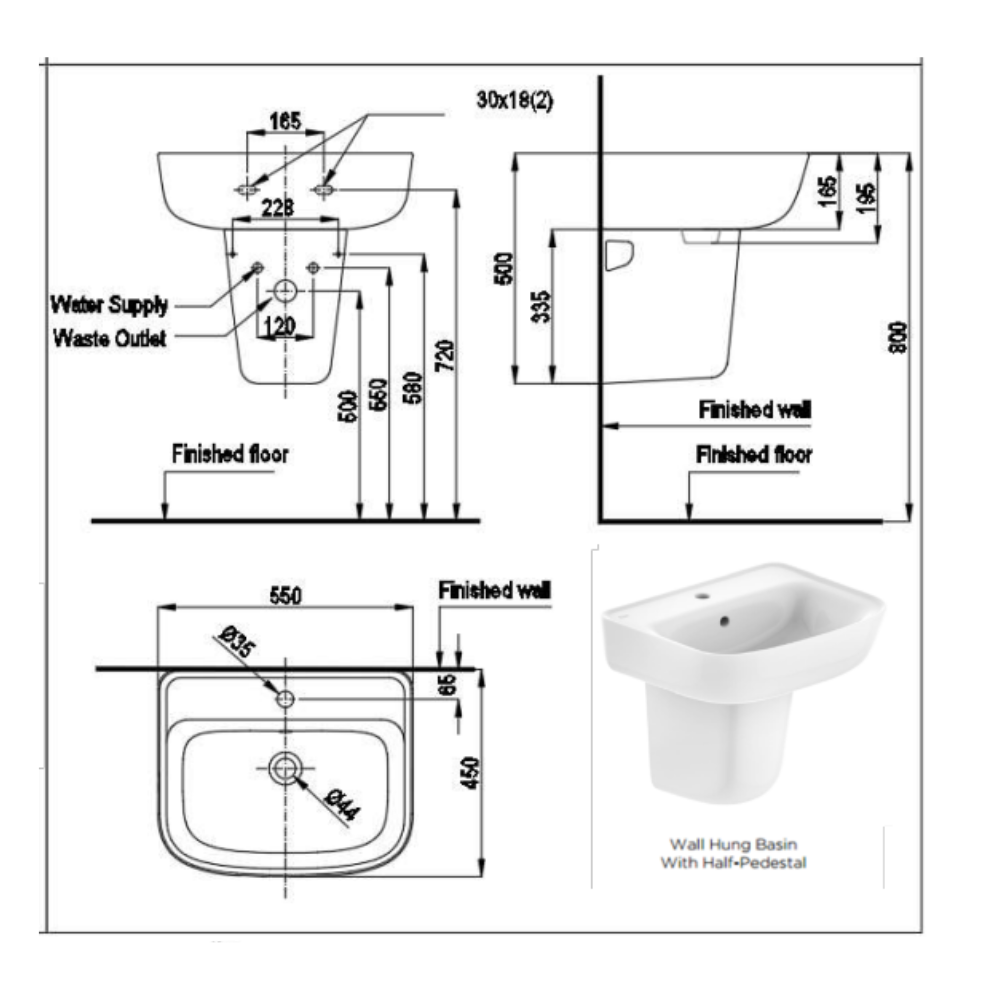 30x18(2)

165

228

Water Supply

Waste Outlet

120

500

550

580

720

Finished floor

500

335

165

195

800

Finished wall

Finished floor

550

Finished wall

Ø35

65

Ø44

450

Wall Hung Basin
With Half-Pedestal