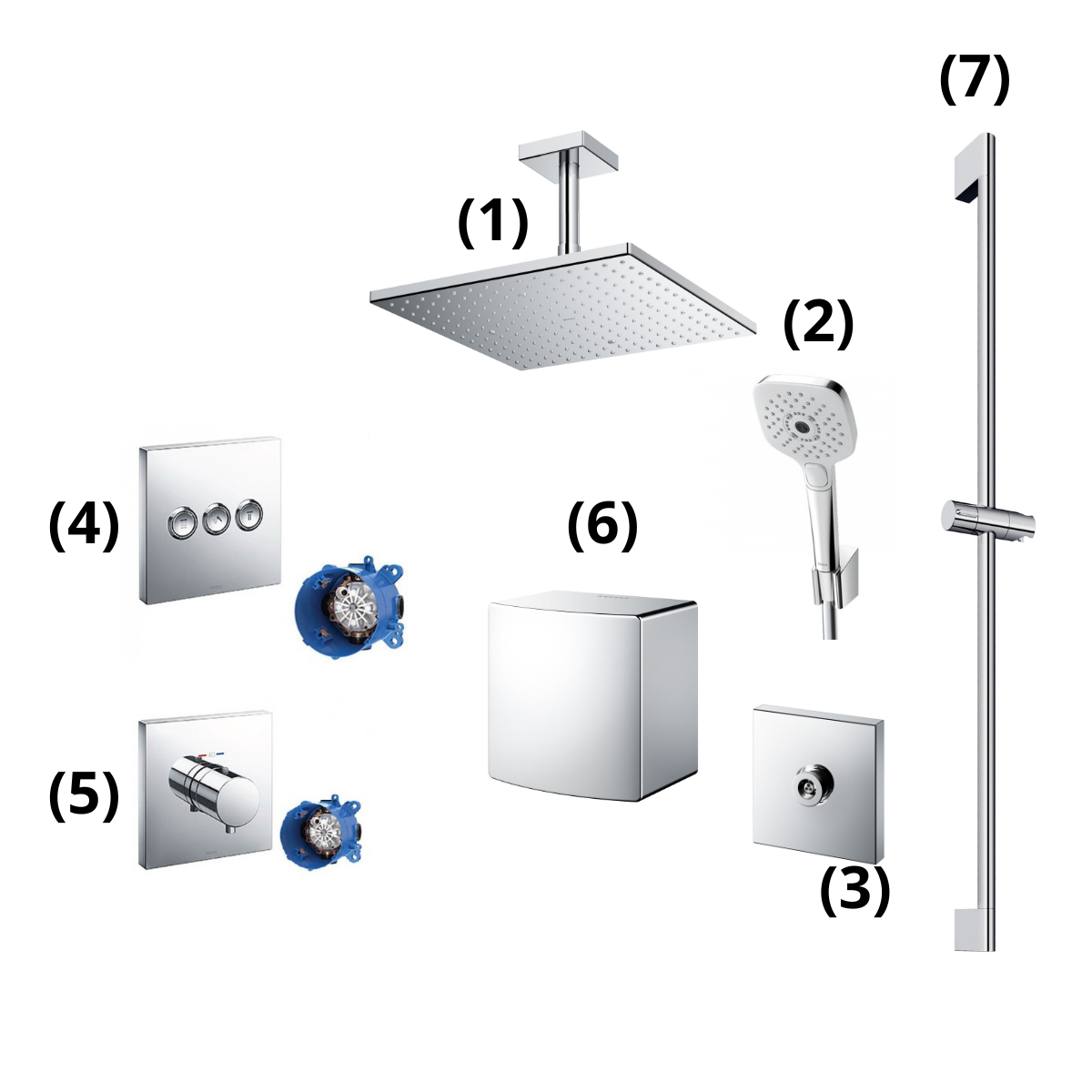 (7)

(1)

(2)

(4)

(6)

(5)

(3)