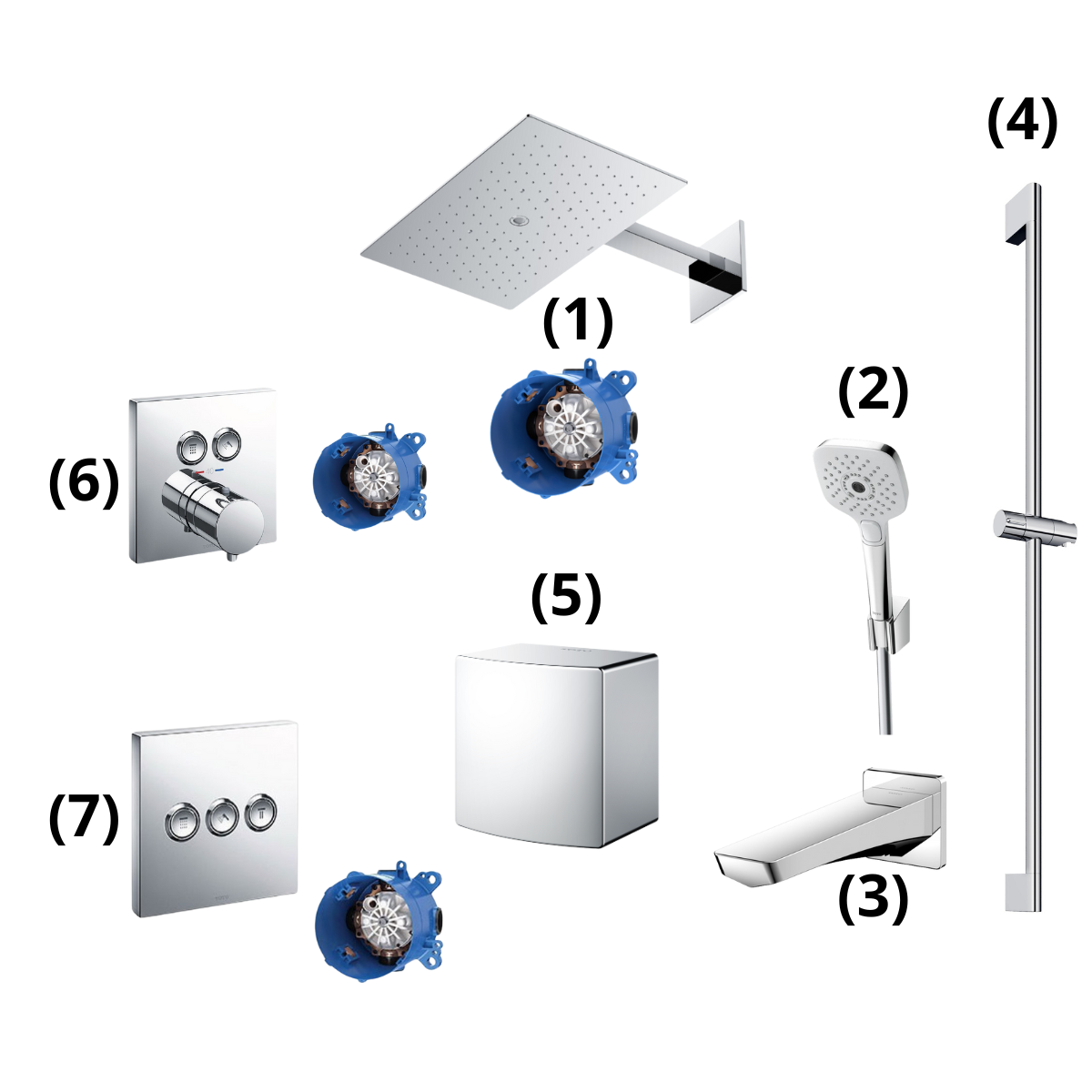 (4)

(1)

(2)

(6)

(5)

(7)

(3)